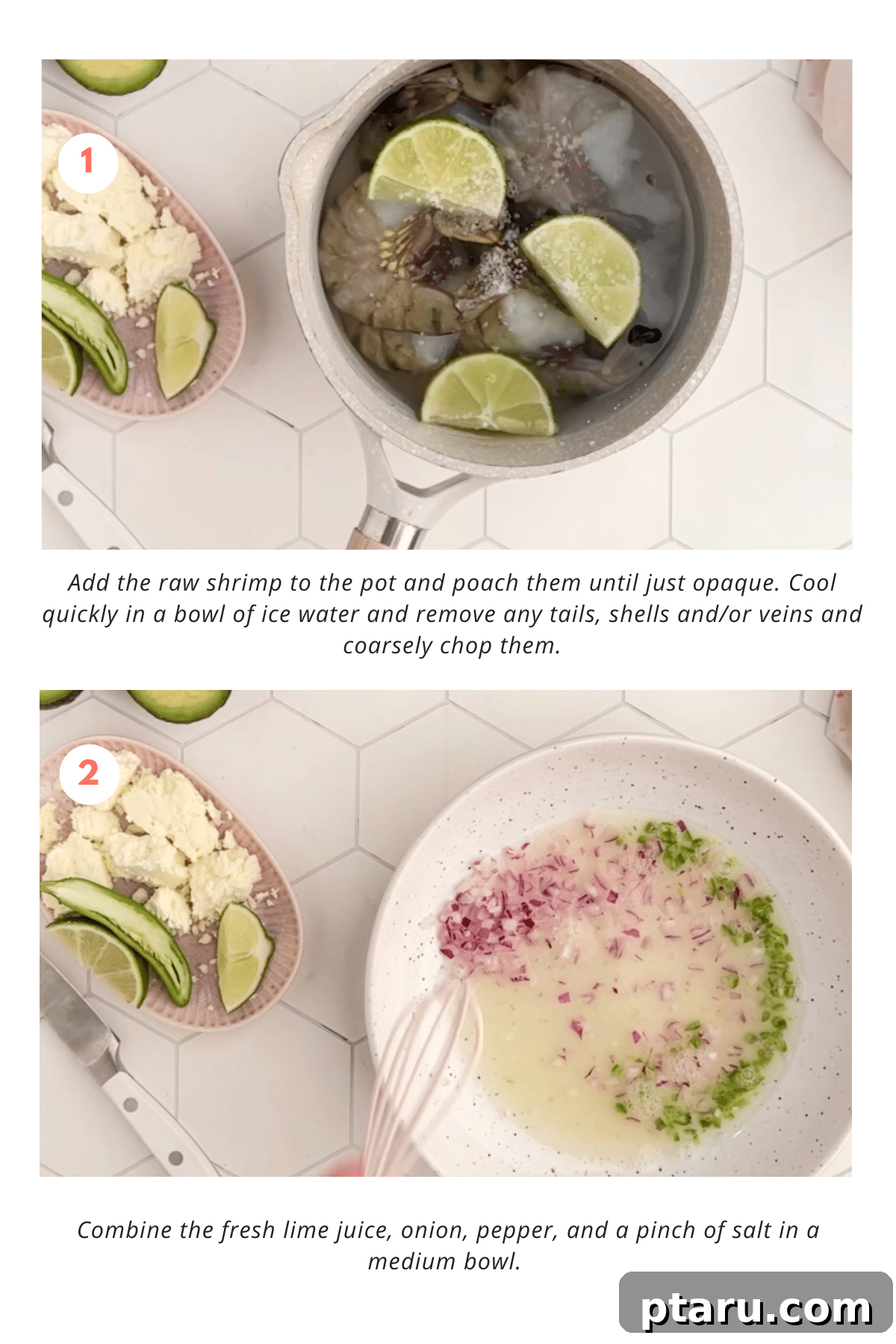 1

Add the raw shrimp to the pot and poach them until just opaque. Cool quickly in a bowl of ice water and remove any tails, shells and/or veins and coarsely chop them.

2

Combine the fresh lime juice, onion, pepper, and a pinch of salt in a medium bowl.

ptaru.com