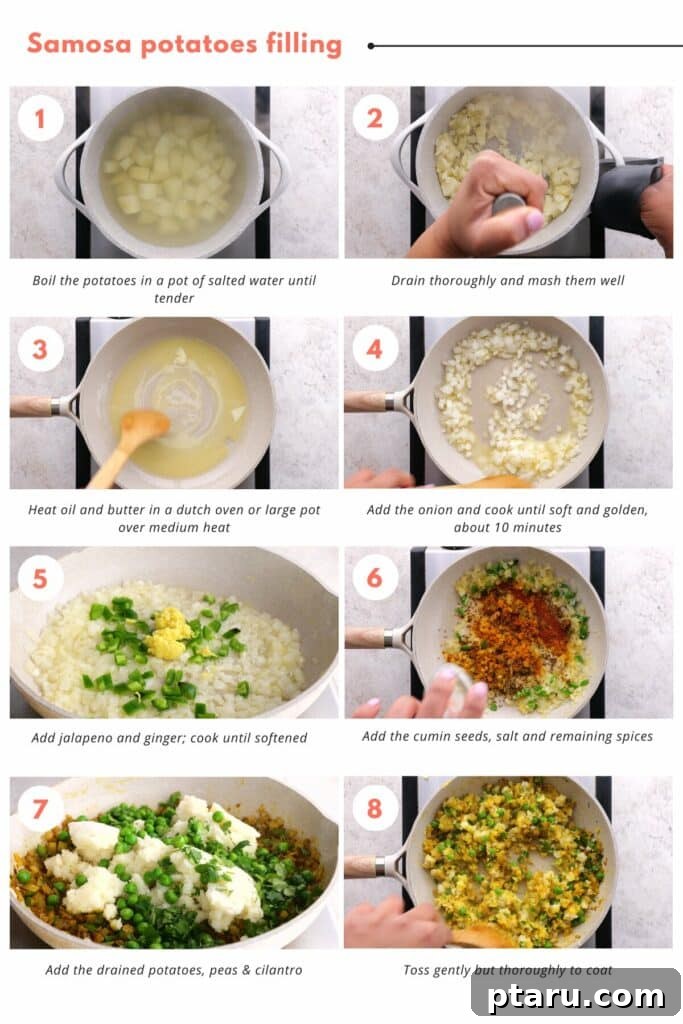 Samosa potatoes filling

1

Boil the potatoes in a pot of salted water until tender

2

Drain thoroughly and mash them well

3

Heat oil and butter in a dutch oven or large pot over medium heat

4

Add the onion and cook until soft and golden, about 10 minutes

5

Add jalapeno and ginger; cook until softened

6

Add the cumin seeds, salt and remaining spices

7

Add the drained potatoes, peas & cilantro

8

Toss gently but thoroughly to coat

ptaru.com